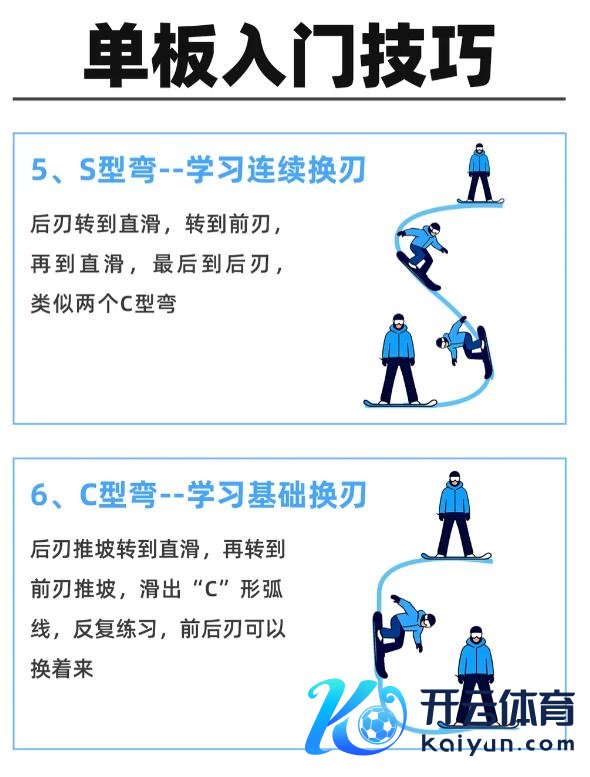 单板入门技巧

5、S型弯--学习连续换刃

后刃转到直滑，转到前刃，再到直滑，最后到后刃，类似两个C型弯

6、C型弯--学习基础换刃

后刃推坡转到直滑，再转到前刃推坡，滑出“C”形弧线，反复练习，前后刃可以换着来

开云体育
kaiyun.com